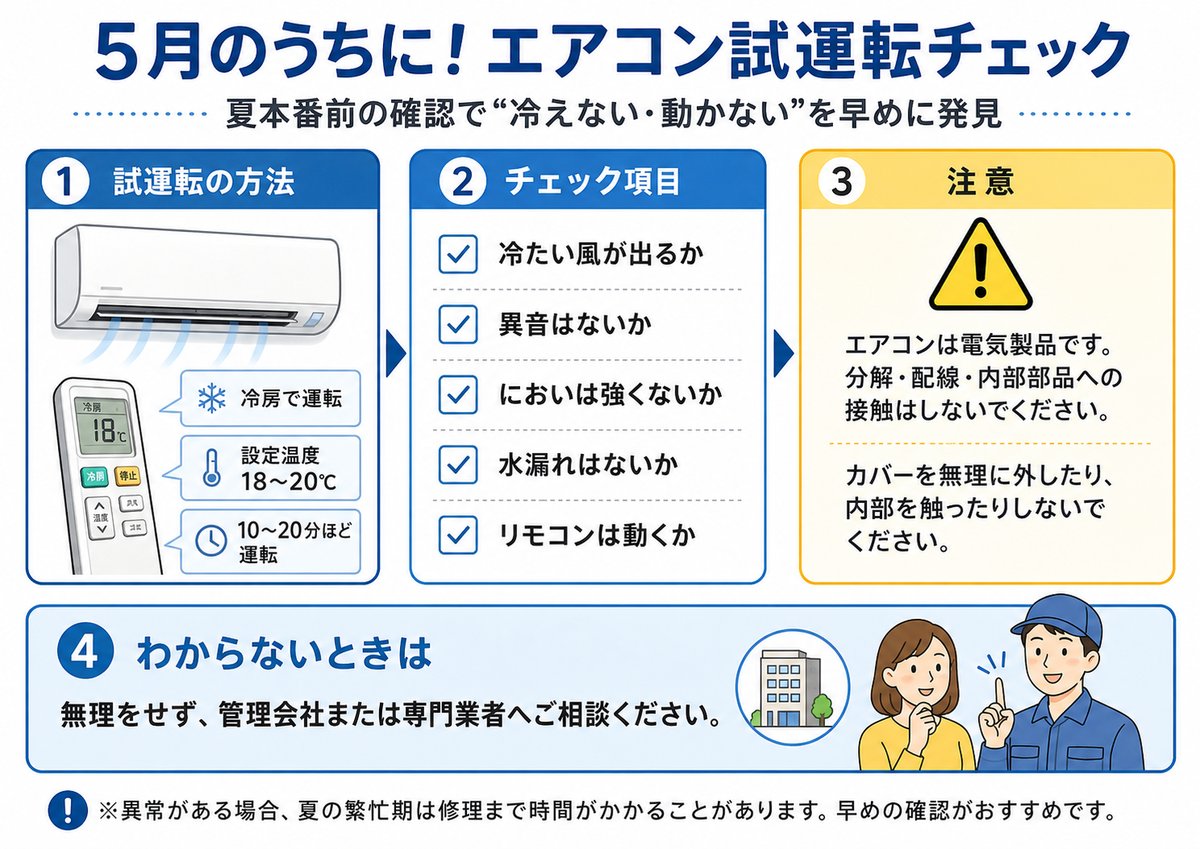 5月のうちに！エアコン試運転チェック

夏本番前の確認で“冷えない・動かない”を早めに発見

1 試運転の方法

冷房

18℃

冷房 停止

温度

冷房で運転

設定温度 18～20℃

10～20分ほど運転

2 チェック項目

冷たい風が出るか

異音はないか

においは強くないか

水漏れはないか

リモコンは動くか

3 注意

エアコンは電気製品です。分解・配線・内部部品への接触はしないでください。

カバーを無理に外したり、内部を触ったりしないでください。

4 わからないときは

無理をせず、管理会社または専門業者へご相談ください。

※異常がある場合、夏の繁忙期は修理まで時間がかかることがあります。早めの確認がおすすめです。